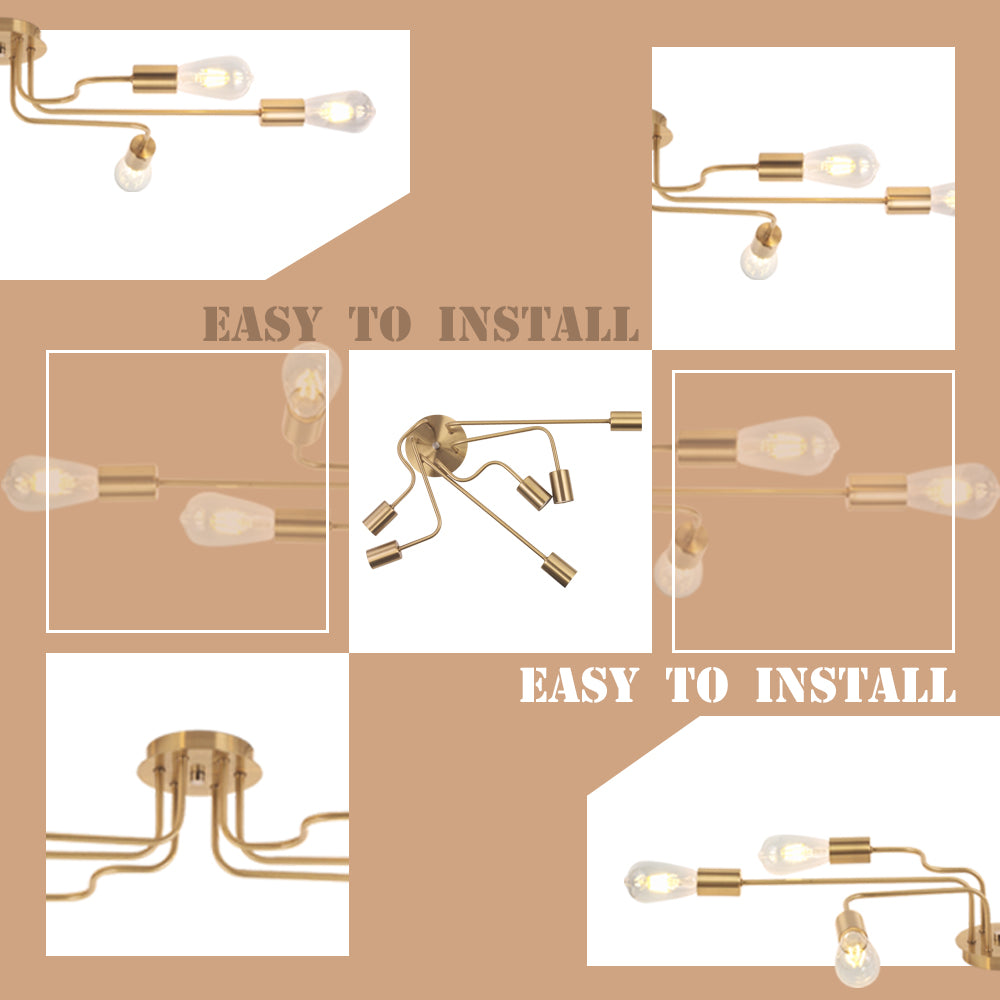 EASY TO INSTALL

EASY TO INSTALL